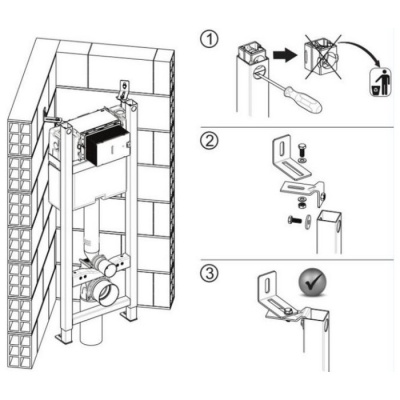 ①

②

③